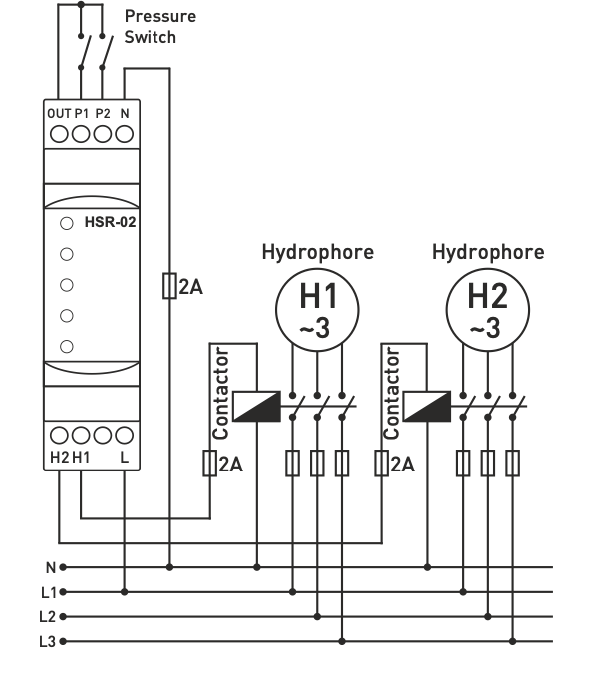 Pressure Switch

OUT P1 P2 N

HSR-02

2A

Hydrophore

H1
~3

Hydrophore

H2
~3

Contactor

Contactor

H2 H1 L

2A

2A

N
L1
L2
L3